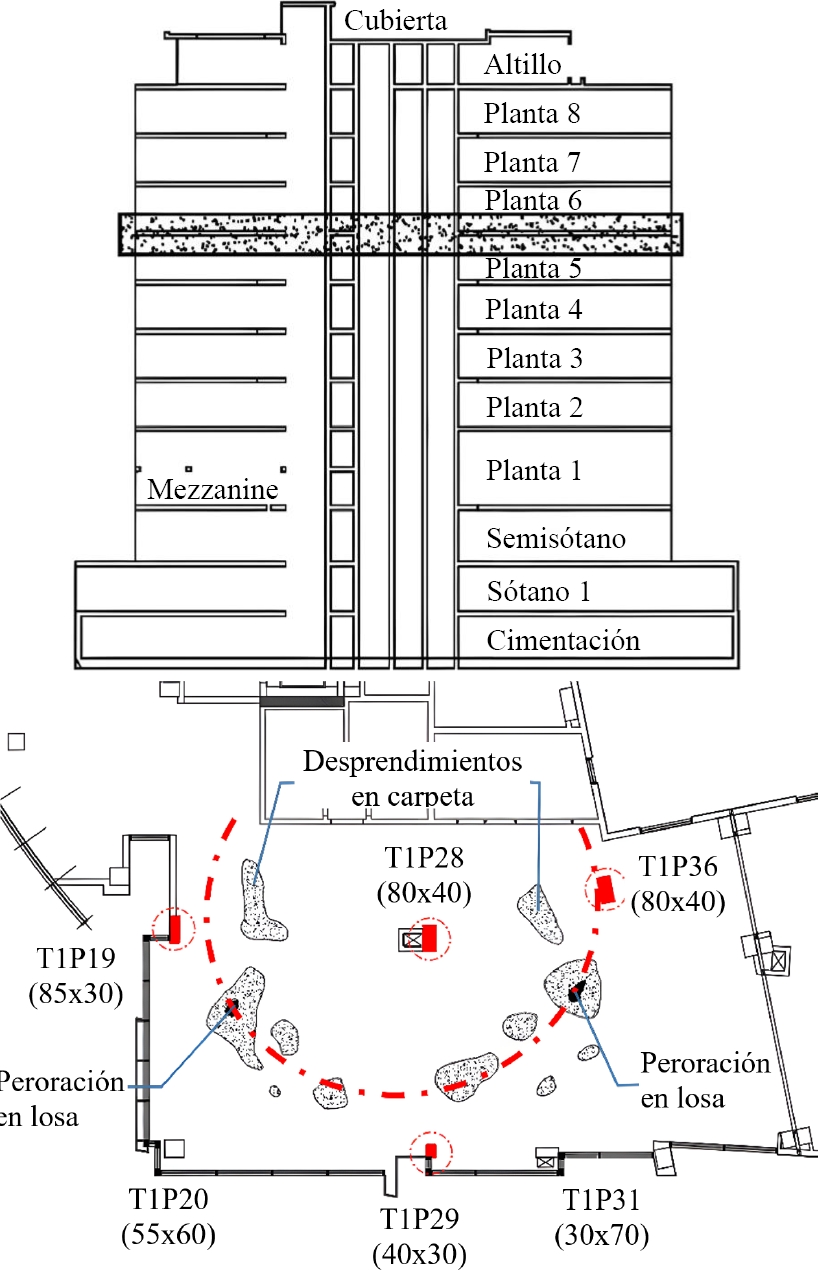 Cubierta
Altillo
Planta 8
Planta 7
Planta 6
Planta 5
Planta 4
Planta 3
Planta 2
Planta 1
Mezzanine
Semisótano
Sótano 1
Cimentación

Desprendimientos en carpeta
T1P28 (80x40)
T1P36 (80x40)
T1P19 (85x30)
Peroración en losa
Peroración en losa
T1P20 (55x60)
T1P29 (40x30)
T1P31 (30x70)