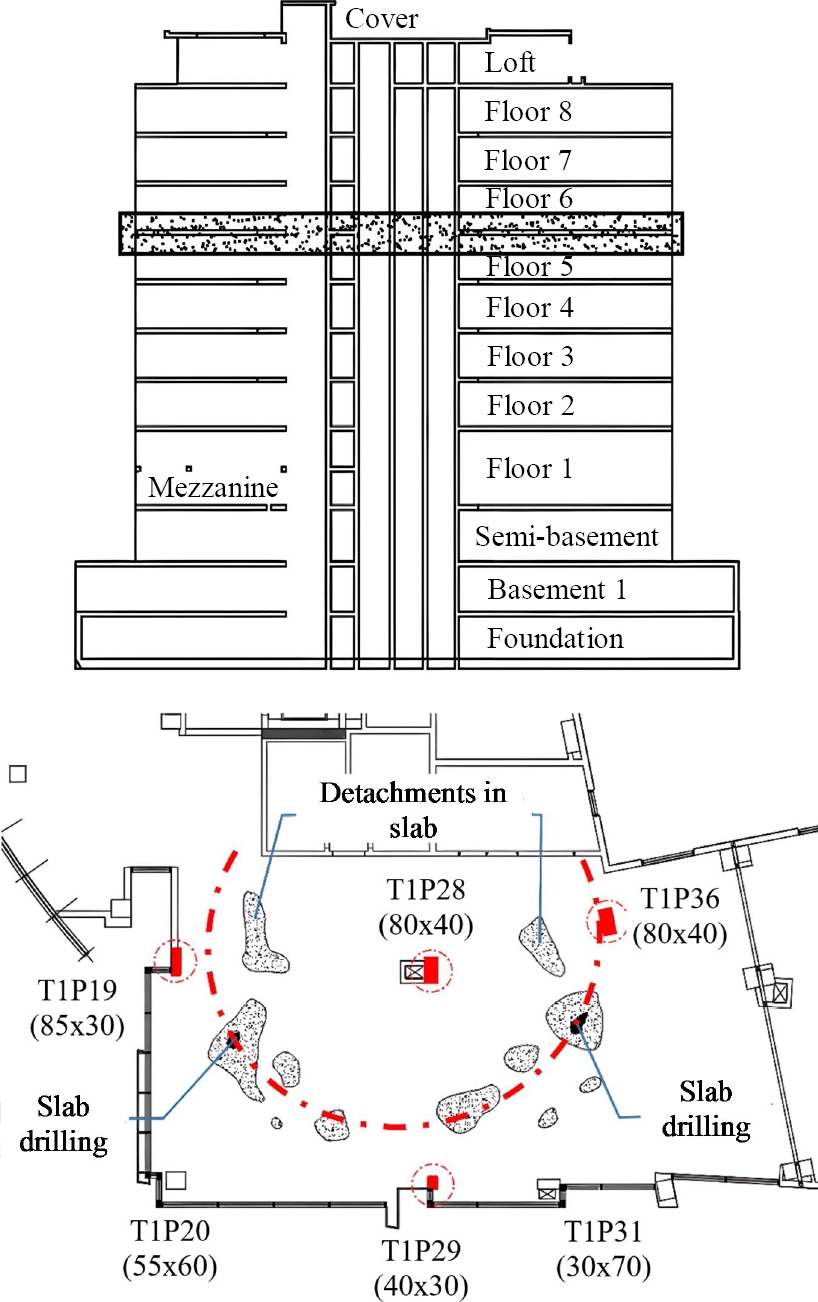 Cover
Loft
Floor 8
Floor 7
Floor 6
Floor 5
Floor 4
Floor 3
Floor 2
Floor 1
Mezzanine
Semi-basement
Basement 1
Foundation

Detachments in slab
T1P28
(80x40)
T1P36
(80x40)
T1P19
(85x30)
Slab drilling
Slab drilling
T1P20
(55x60)
T1P29
(40x30)
T1P31
(30x70)