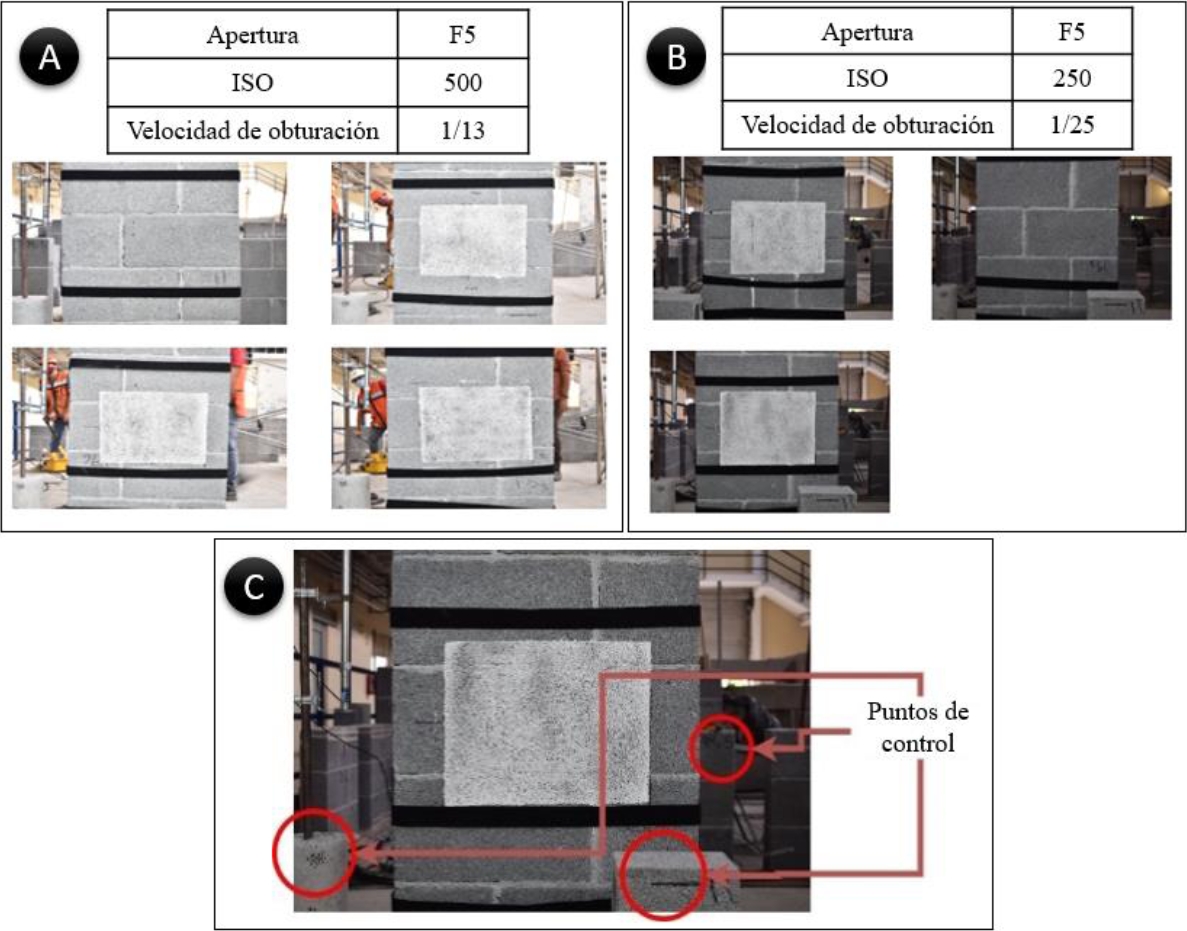 A

| Apertura | F5 |
|---|---|
| ISO | 500 |
| Velocidad de obturación | 1/13 |

B

| Apertura | F5 |
|---|---|
| ISO | 250 |
| Velocidad de obturación | 1/25 |

C

Puntos de control