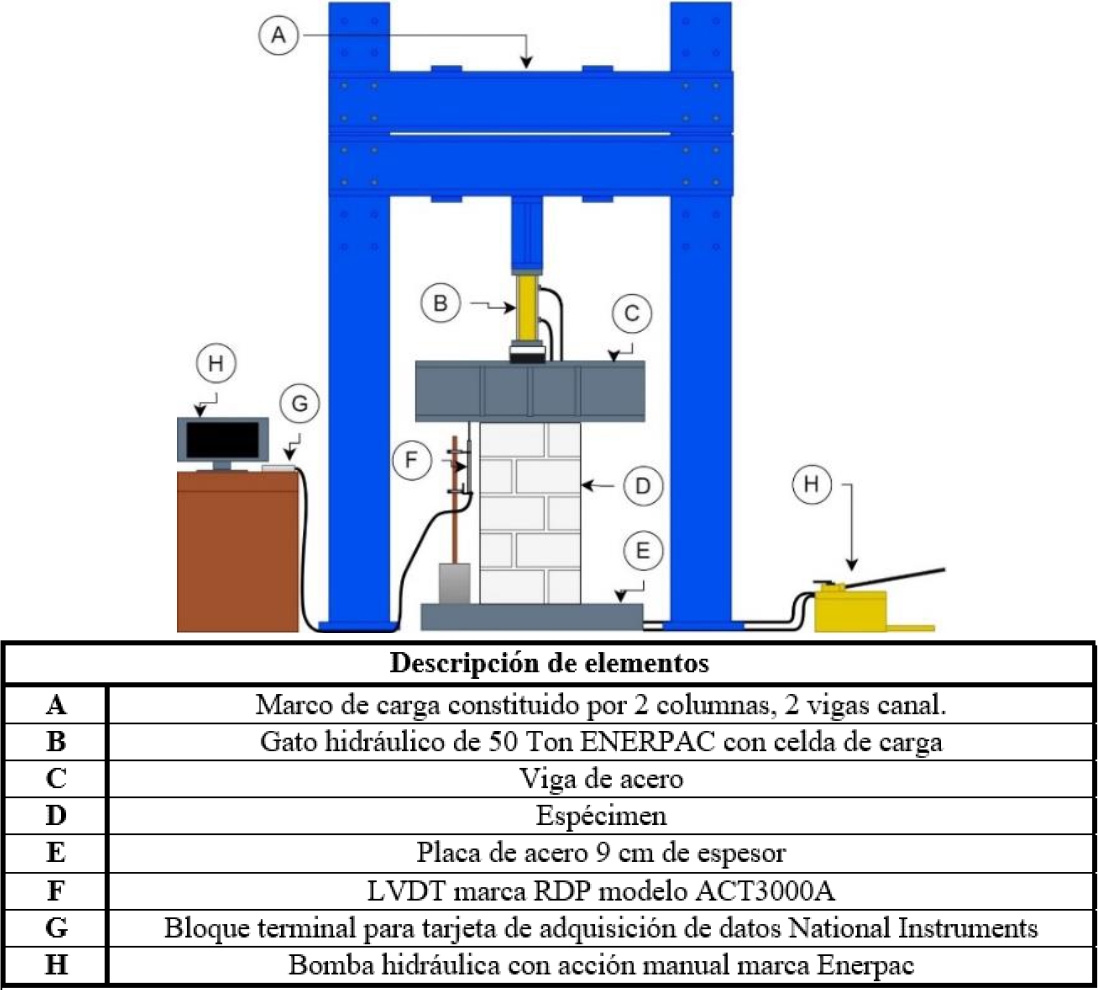 A

B

C

H

G

F

D

E

H

| Descripción de elementos | |
|---|---|
| A | Marco de carga constituido por 2 columnas, 2 vigas canal. |
| B | Gato hidráulico de 50 Ton ENERPAC con celda de carga |
| C | Viga de acero |
| D | Espécimen |
| E | Placa de acero 9 cm de espesor |
| F | LVDT marca RDP modelo ACT3000A |
| G | Bloque terminal para tarjeta de adquisición de datos National Instruments |
| H | Bomba hidráulica con acción manual marca Enerpac |